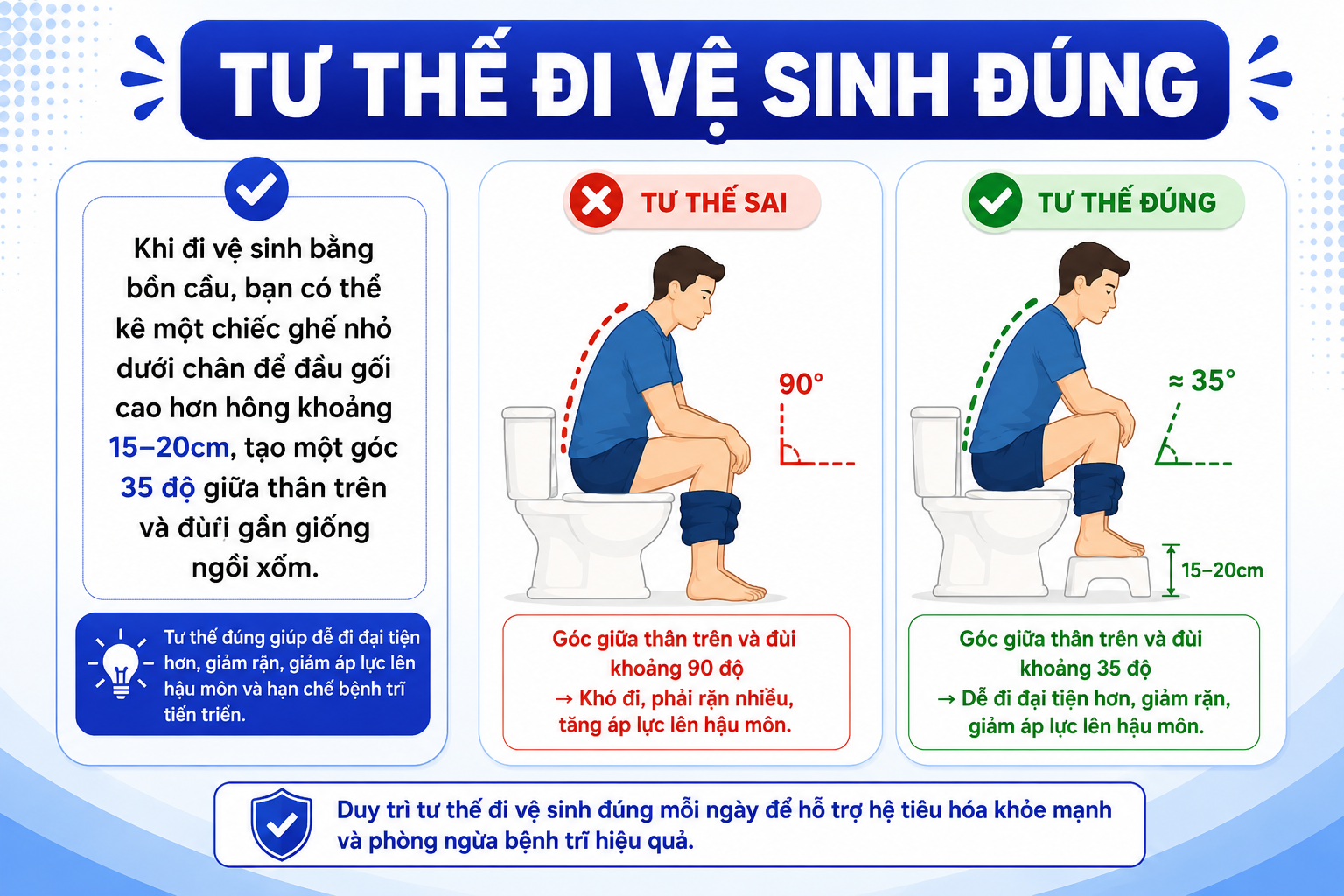 TƯ THẾ ĐI VỆ SINH ĐÚNG

Khi đi vệ sinh bằng bồn cầu, bạn có thể kê một chiếc ghế nhỏ dưới chân để đầu gối cao hơn hông khoảng 15–20cm, tạo một góc 35 độ giữa thân trên và đùi gần giống ngồi xổm.

Tư thế đúng giúp dễ đi đại tiện hơn, giảm rặn, giảm áp lực lên hậu môn và hạn chế bệnh trĩ tiến triển.

TƯ THẾ SAI

90°

Góc giữa thân trên và đùi khoảng 90 độ
→ Khó đi, phải rặn nhiều, tăng áp lực lên hậu môn.

TƯ THẾ ĐÚNG

≈ 35°

15–20cm

Góc giữa thân trên và đùi khoảng 35 độ
→ Dễ đi đại tiện hơn, giảm rặn, giảm áp lực lên hậu môn.

Duy trì tư thế đi vệ sinh đúng mỗi ngày để hỗ trợ hệ tiêu hóa khỏe mạnh và phòng ngừa bệnh trĩ hiệu quả.